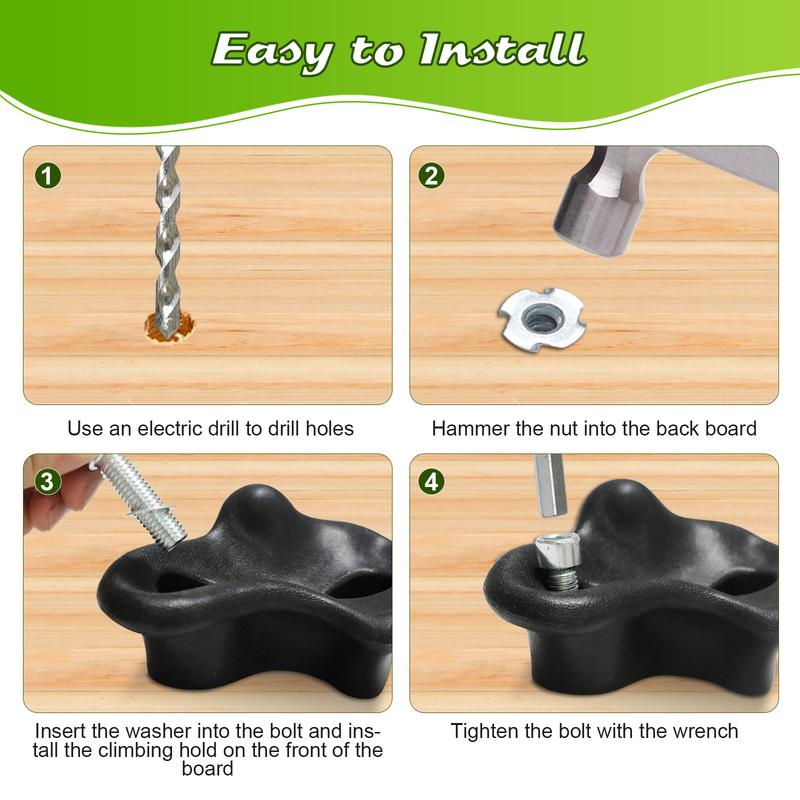 Easy to Install

1

Use an electric drill to drill holes

2

Hammer the nut into the back board

3

Insert the washer into the bolt and install the climbing hold on the front of the board

4

Tighten the bolt with the wrench