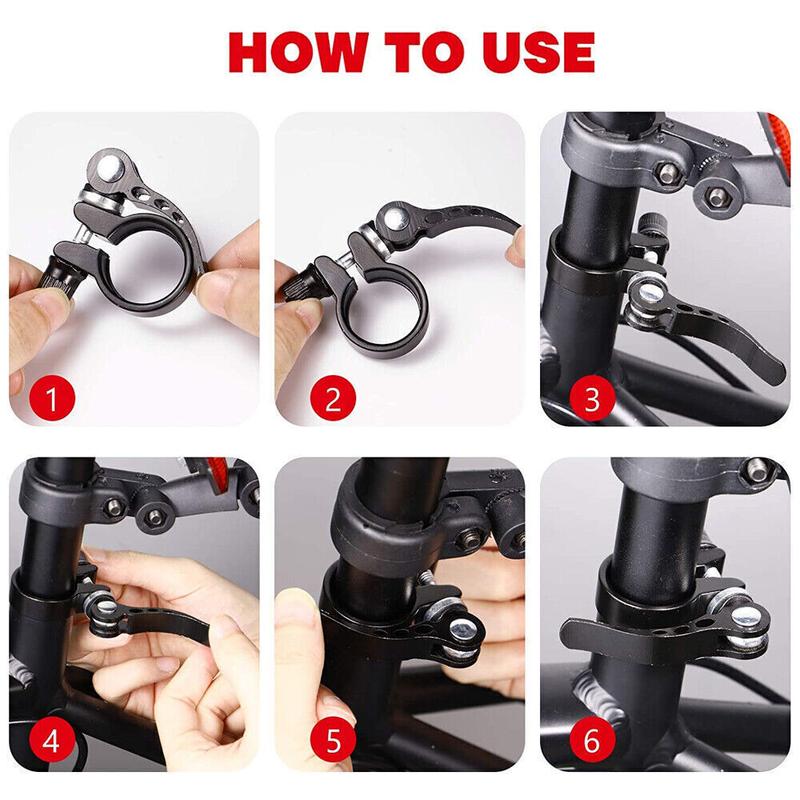 HOW TO USE

1

2

3

4

5

6