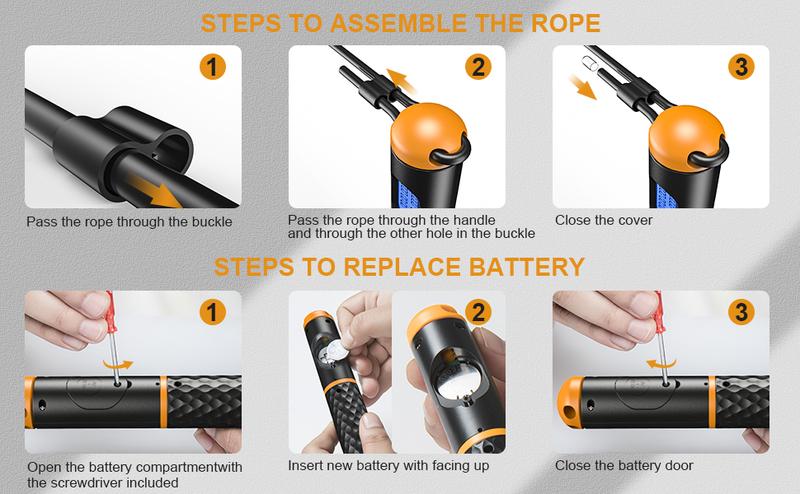 STEPS TO ASSEMBLE THE ROPE

1

Pass the rope through the buckle

2

Pass the rope through the handle and through the other hole in the buckle

3

Close the cover

STEPS TO REPLACE BATTERY

1

Open the battery compartmentwith the screwdriver included

2

Insert new battery with facing up

3

Close the battery door